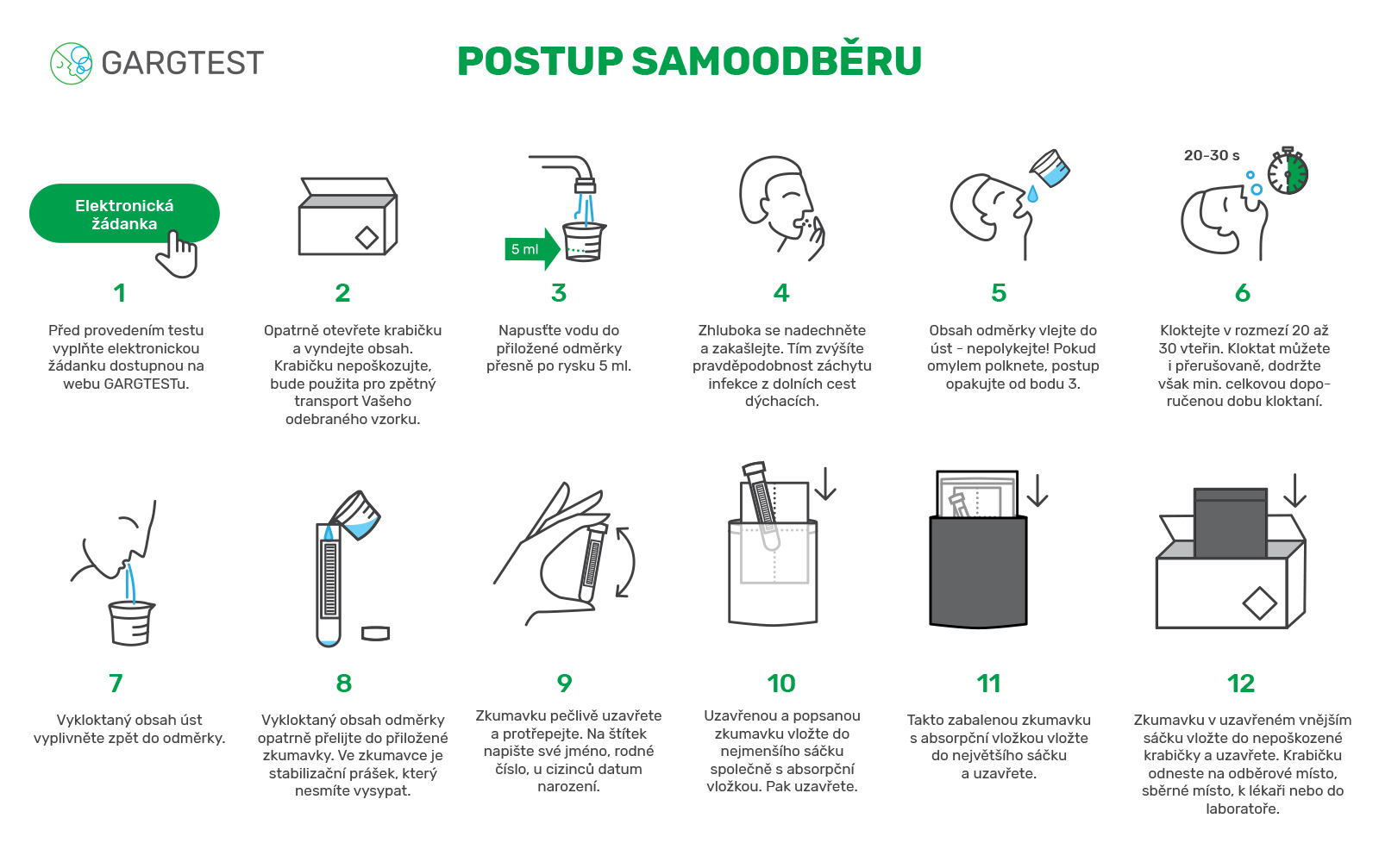 GARGTEST

POSTUP SAMOODBĚRU

Elektronická žádanka

1

Před provedením testu vyplňte elektronickou žádanku dostupnou na webu GARGTESTu.

2

Opatrně otevřete krabičku a vyndejte obsah. Krabičku nepoškozujte, bude použita pro zpětný transport Vašeho odebraného vzorku.

5 ml

3

Napusťte vodu do přiložené odměrky přesně po rysku 5 ml.

4

Zhluboka se nadechněte a zakašlejte. Tím zvýšíte pravděpodobnost záchytu infekce z dolních cest dýchacích.

5

Obsah odměrky vlejte do úst - nepolykejte! Pokud omylem polknete, postup opakujte od bodu 3.

20-30 s

6

Kloktejte v rozmezí 20 až 30 vteřin. Kloktat můžete i přerušovaně, dodržte však min. celkovou doporučenou dobu kloktaní.

7

Vykloktaný obsah úst vyplivněte zpět do odměrky.

8

Vykloktaný obsah odměrky opatrně přelijte do přiložené zkumavky. Ve zkumavce je stabilizační prášek, který nesmíte vysypat.

9

Zkumavku pečlivě uzavřete a protřepejte. Na štítek napište své jméno, rodné číslo, u cizinců datum narození.

10

Uzavřenou a popsanou zkumavku vložte do nejmenšího sáčku společně s absorpční vložkou. Pak uzavřete.

11

Takto zabalenou zkumavku s absorpční vložkou vložte do největšího sáčku a uzavřete.

12

Zkumavku v uzavřeném vnějším sáčku vložte do nepoškozené krabičky a uzavřete. Krabičku odneste na odběrové místo, sběrné místo, k lékaři nebo do laboratoře.